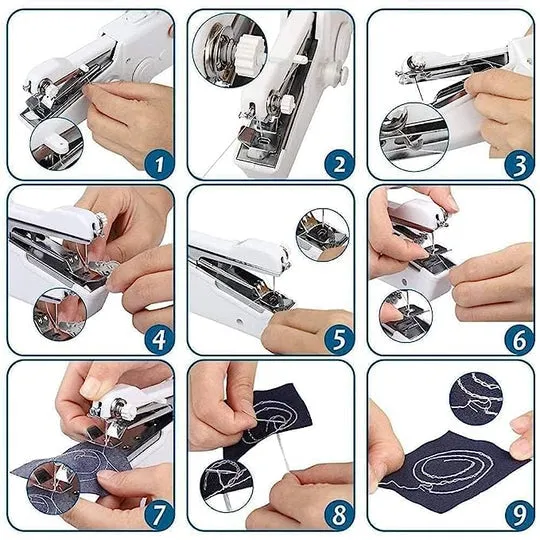 1
2
3
4
5
6
7
8
9