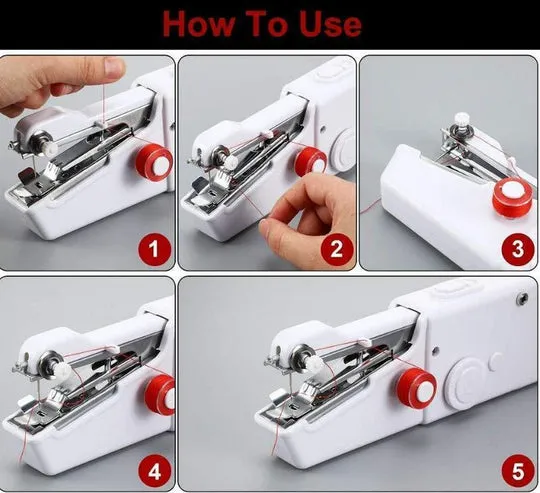 How To Use

1

2

3

4

5