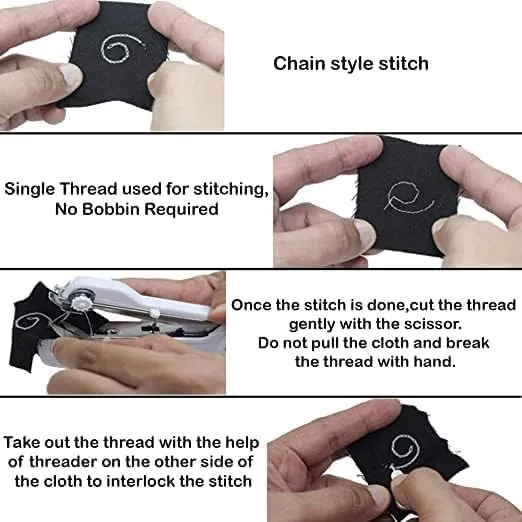 Chain style stitch

Single Thread used for stitching,
No Bobbin Required

Once the stitch is done,cut the thread gently with the scissor.
Do not pull the cloth and break the thread with hand.

Take out the thread with the help of threader on the other side of the cloth to interlock the stitch